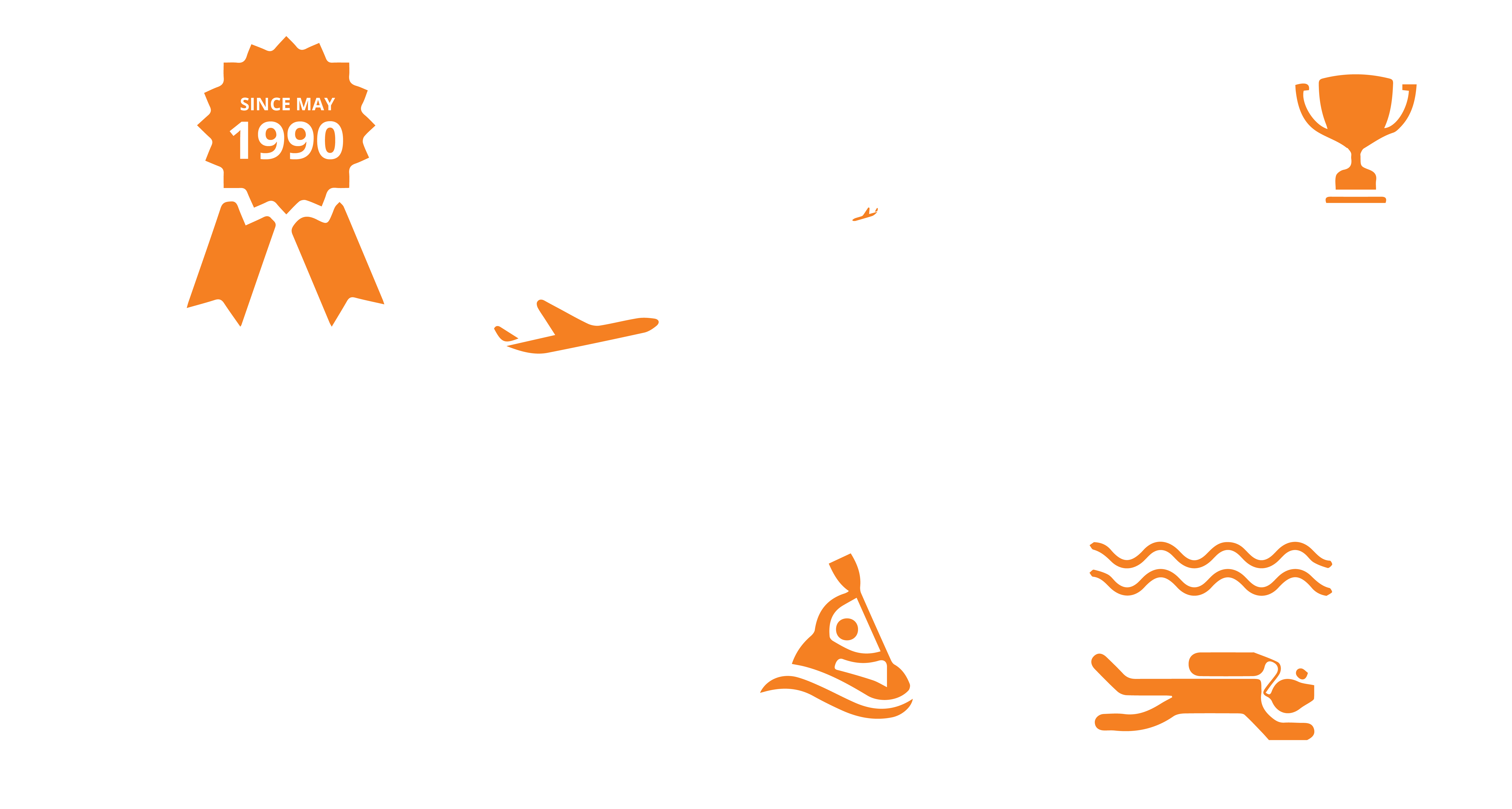 SINCE MAY
1990